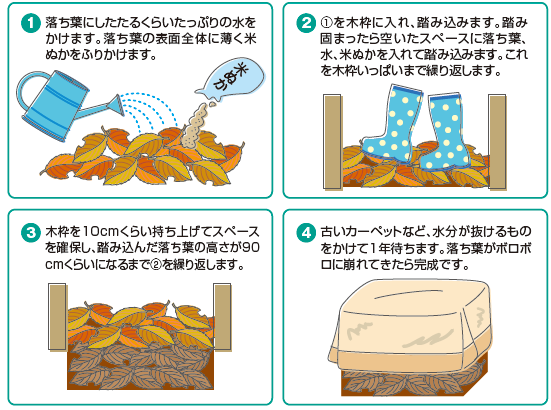 1 落ち葉にしたたるくらいたっぷりの水をかけます。落ち葉の表面全体に薄く米ぬかをふりかけます。

米ぬか

2 ①を木枠に入れ、踏み込みます。踏み固まったら空いたスペースに落ち葉、水、米ぬかを入れて踏み込みます。これを木枠いっぱいまで繰り返します。

3 木枠を10cmくらい持ち上げてスペースを確保し、踏み込んだ落ち葉の高さが90cmくらいになるまで②を繰り返します。

4 古いカーペットなど、水分が抜けるものをかけて1年待ちます。落ち葉がボロボロに崩れてきたら完成です。